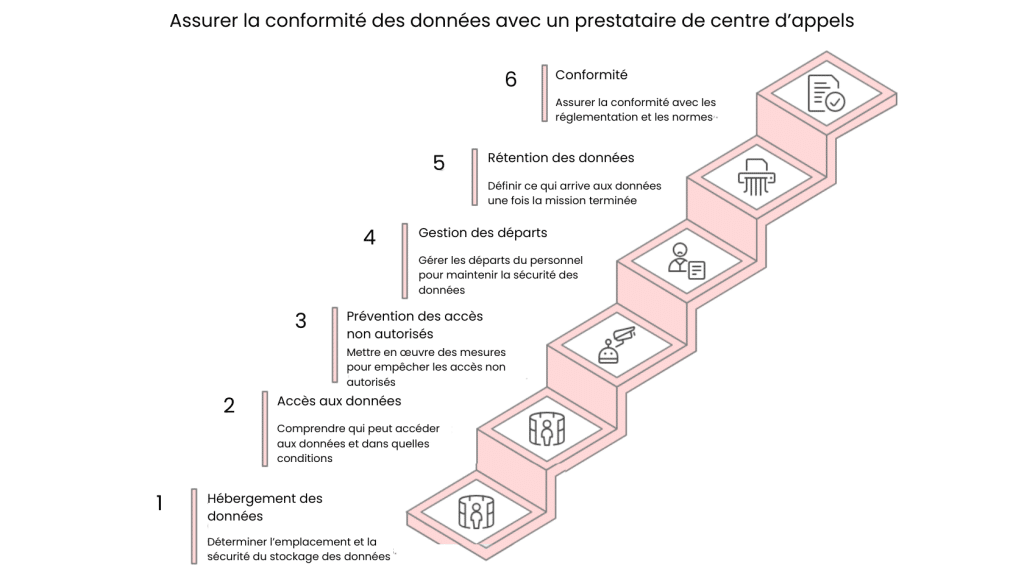 Assurer la conformité des données avec un prestataire de centre d'appels

6 Conformité

Assurer la conformité avec les réglementation et les normes

5 Rétention des données

Définir ce qui arrive aux données une fois la mission terminée

4 Gestion des départs

Gérer les départs du personnel pour maintenir la sécurité des données

3 Prévention des accès non autorisés

Mettre en œuvre des mesures pour empêcher les accès non autorisés

2 Accès aux données

Comprendre qui peut accéder aux données et dans quelles conditions

1 Hébergement des données

Déterminer l'emplacement et la sécurité du stockage des données